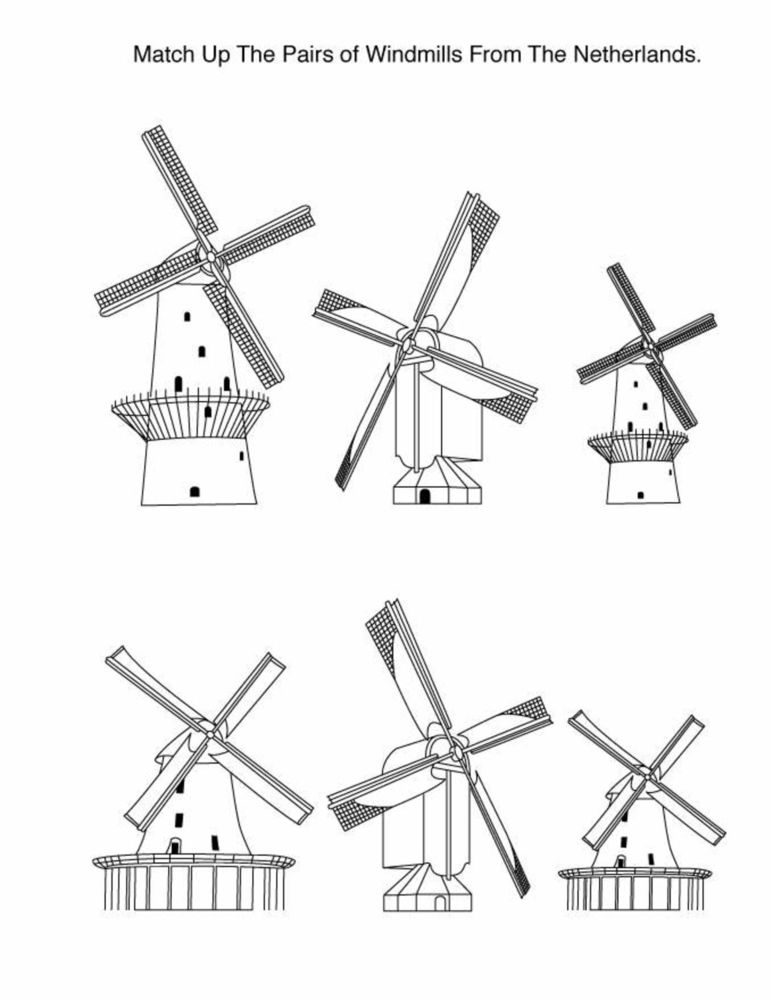 Match Up The Pairs of Windmills From The Netherlands.