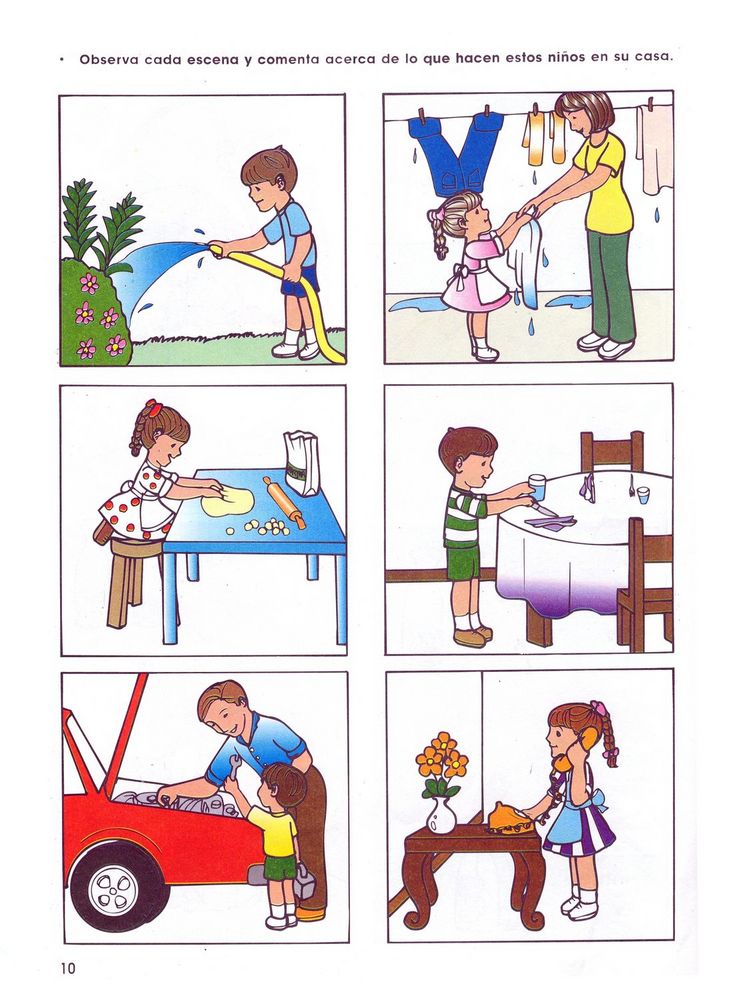 • Observa cada escena y comenta acerca de lo que hacen estos niños en su casa.

10