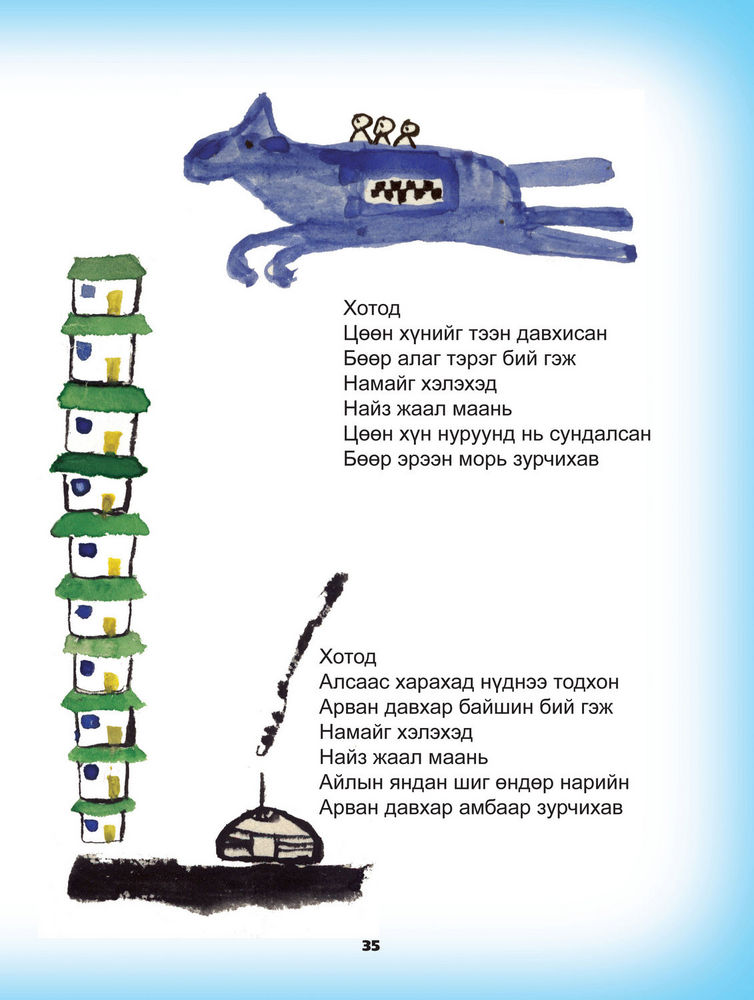 Хотод
Цөөн хүнийг тээн давхисан
Бөөр алаг тэрэг бий гэж
Намайг хэлэхэд
Найз жаал маань
Цөөн хүн нуруунд нь сундалсан
Бөөр эрээн морь зурчихав

Хотод
Алсаас харахад нүднээ тодхон
Арван давхар байшин бий гэж
Намайг хэлэхэд
Найз жаал маань
Айлын яндан шиг өндөр нарийн
Арван давхар амбаар зурчихав

35