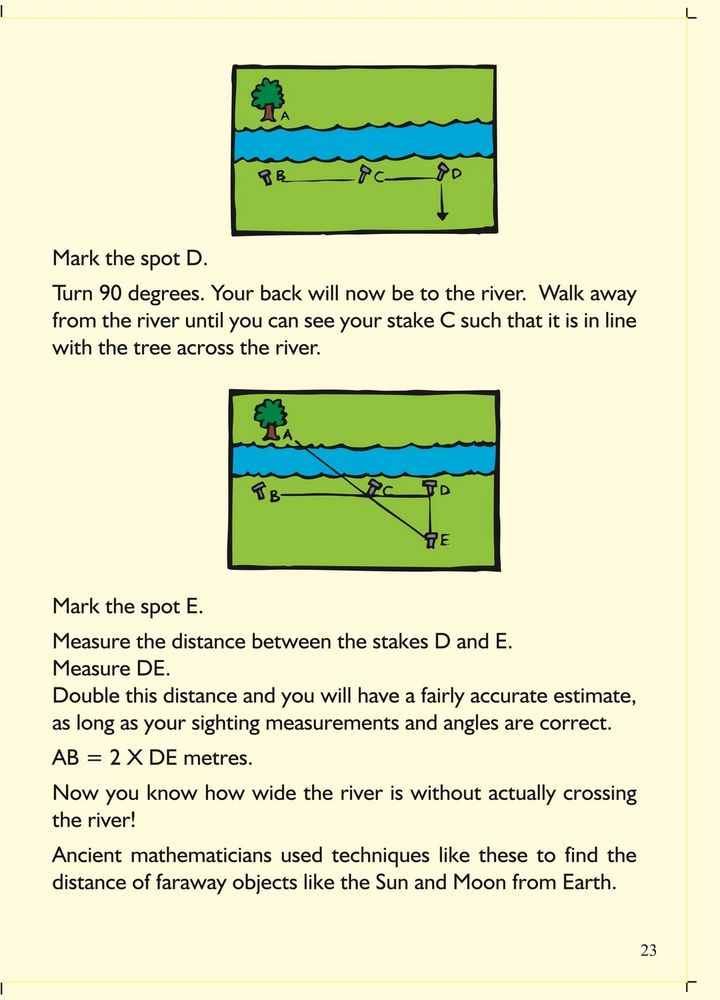 A

B C D

Mark the spot D.

Turn 90 degrees. Your back will now be to the river. Walk away from the river until you can see your stake C such that it is in line with the tree across the river.

A

B C D

E

Mark the spot E.

Measure the distance between the stakes D and E.
Measure DE.
Double this distance and you will have a fairly accurate estimate, as long as your sighting measurements and angles are correct.

AB = 2 X DE metres.

Now you know how wide the river is without actually crossing the river!

Ancient mathematicians used techniques like these to find the distance of faraway objects like the Sun and Moon from Earth.

23